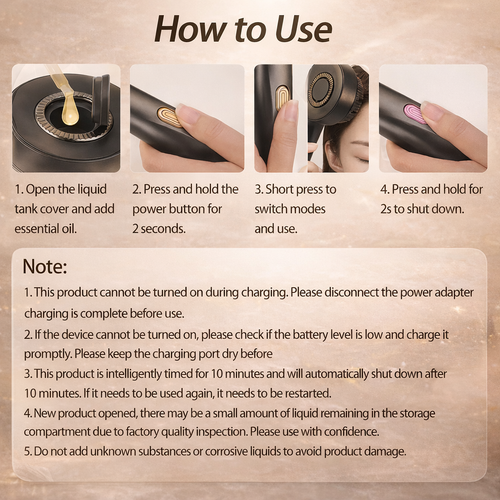 How to Use

1. Open the liquid tank cover and add essential oil.

2. Press and hold the power button for 2 seconds.

3. Short press to switch modes and use.

4. Press and hold for 2s to shut down.

Note:

1. This product cannot be turned on during charging. Please disconnect the power adapter charging is complete before use.

2. If the device cannot be turned on, please check if the battery level is low and charge it promptly. Please keep the charging port dry before

3. This product is intelligently timed for 10 minutes and will automatically shut down after 10 minutes. If it needs to be used again, it needs to be restarted.

4. New product opened, there may be a small amount of liquid remaining in the storage compartment due to factory quality inspection. Please use with confidence.

5. Do not add unknown substances or corrosive liquids to avoid product damage.