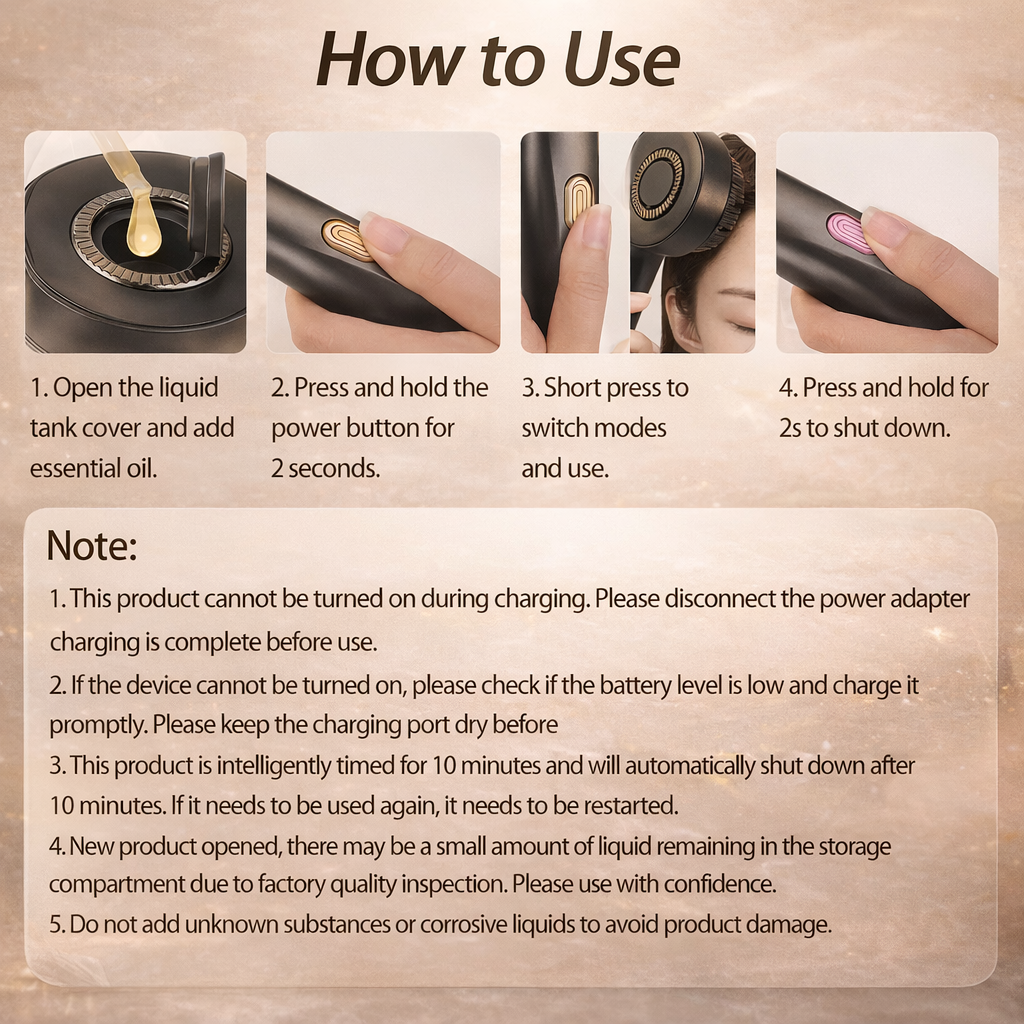 How to Use

1. Open the liquid tank cover and add essential oil.

2. Press and hold the power button for 2 seconds.

3. Short press to switch modes and use.

4. Press and hold for 2s to shut down.

Note:

1. This product cannot be turned on during charging. Please disconnect the power adapter charging is complete before use.

2. If the device cannot be turned on, please check if the battery level is low and charge it promptly. Please keep the charging port dry before

3. This product is intelligently timed for 10 minutes and will automatically shut down after 10 minutes. If it needs to be used again, it needs to be restarted.

4. New product opened, there may be a small amount of liquid remaining in the storage compartment due to factory quality inspection. Please use with confidence.

5. Do not add unknown substances or corrosive liquids to avoid product damage.